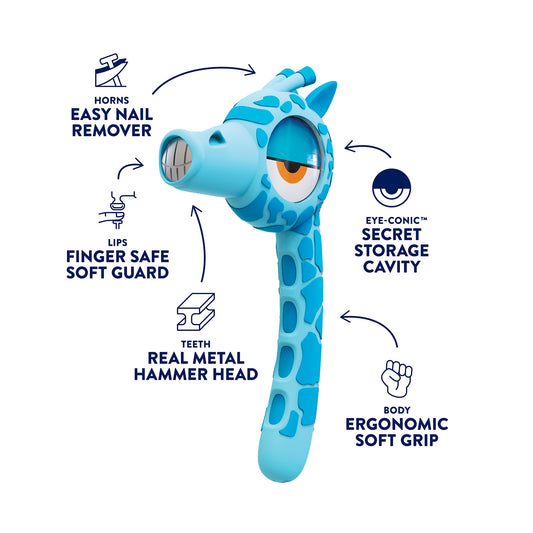 HORNS
EASY NAIL REMOVER

LIPS
FINGER SAFE SOFT GUARD

TEETH
REAL METAL HAMMER HEAD

EYE-CONIC™
SECRET STORAGE CAVITY

BODY
ERGONOMIC SOFT GRIP